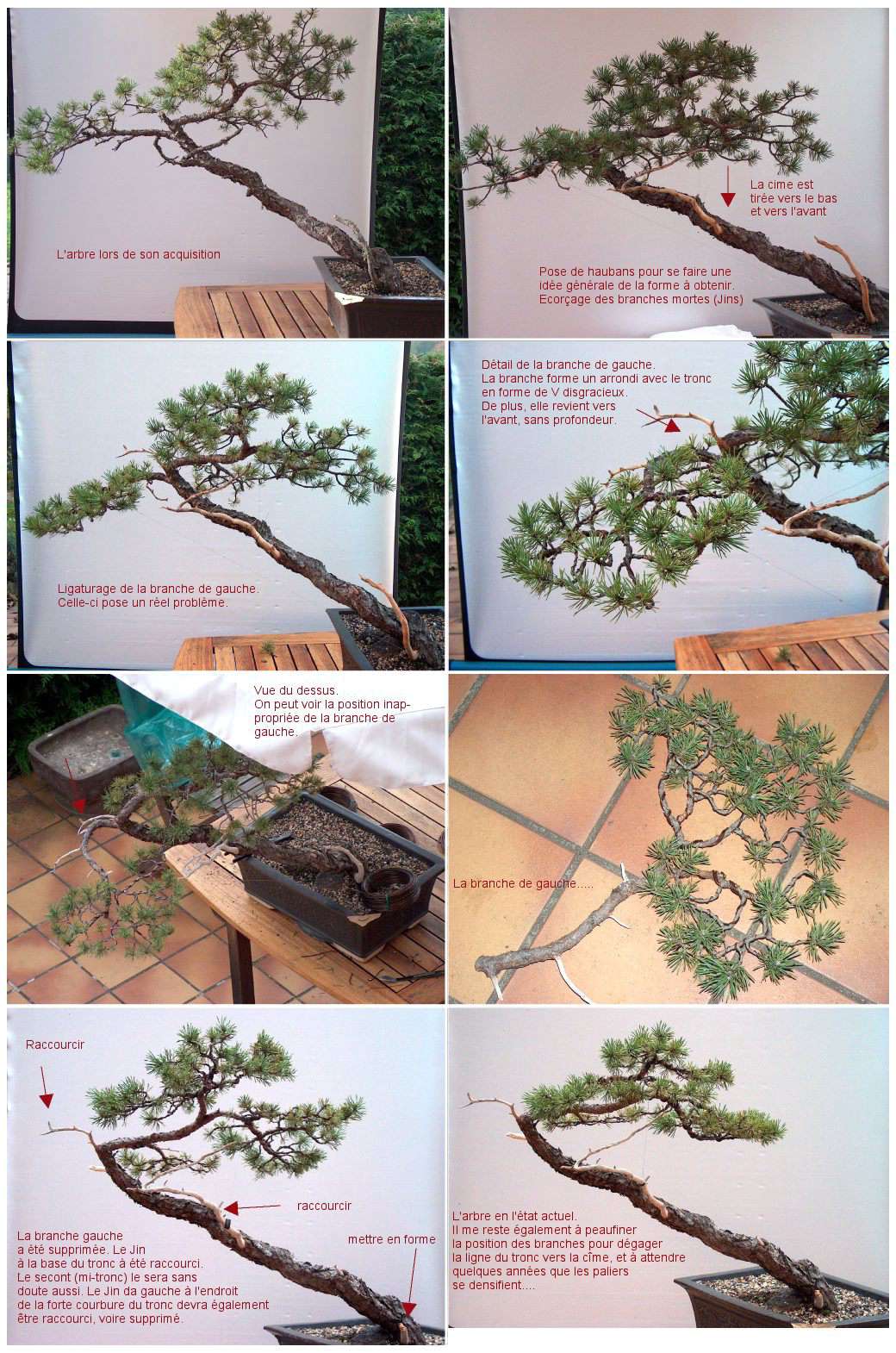 L'arbre lors de son acquisition

La cime est tirée vers le bas et vers l'avant

Pose de haubans pour se faire une idée générale de la forme à obtenir. Ecorçage des branches mortes (Jins)

Ligaturage de la branche de gauche. Celle-ci pose un réel problème.

Détail de la branche de gauche. La branche forme un arrondi avec le tronc en forme de V disgracieux. De plus, elle revient vers l'avant, sans profondeur.

Vue du dessus. On peut voir la position inappropriée de la branche de gauche.

La branche de gauche.....

Raccourcir

raccourcir

mettre en forme

La branche gauche a été supprimée. Le Jin à la base du tronc à été raccourci. Le secont (mi-tronc) le sera sans doute aussi. Le Jin da gauche à l'endroit de la forte courbure du tronc devra également être raccourci, voire supprimé.

L'arbre en l'état actuel. Il me reste également à peaufiner la position des branches pour dégager la ligne du tronc vers la cîme, et à attendre quelques années que les paliers se densifient....